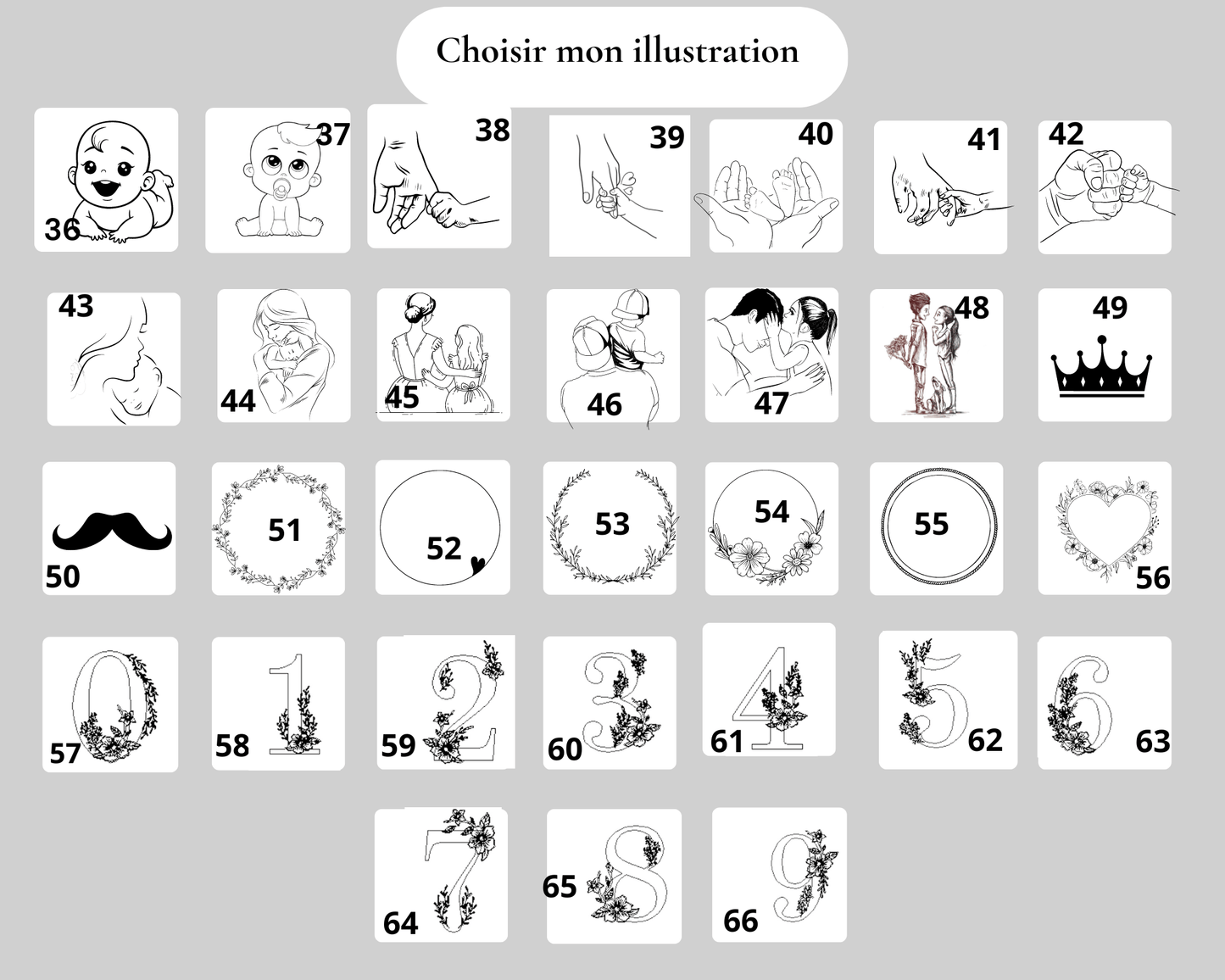 Choisir mon illustration

36 37 38 39 40 41 42

43 44 45 46 47 48 49

50 51 52 53 54 55 56

0 57 1 58 2 59 3 60 4 61 5 62 6 63

7 64 8 65 9 66