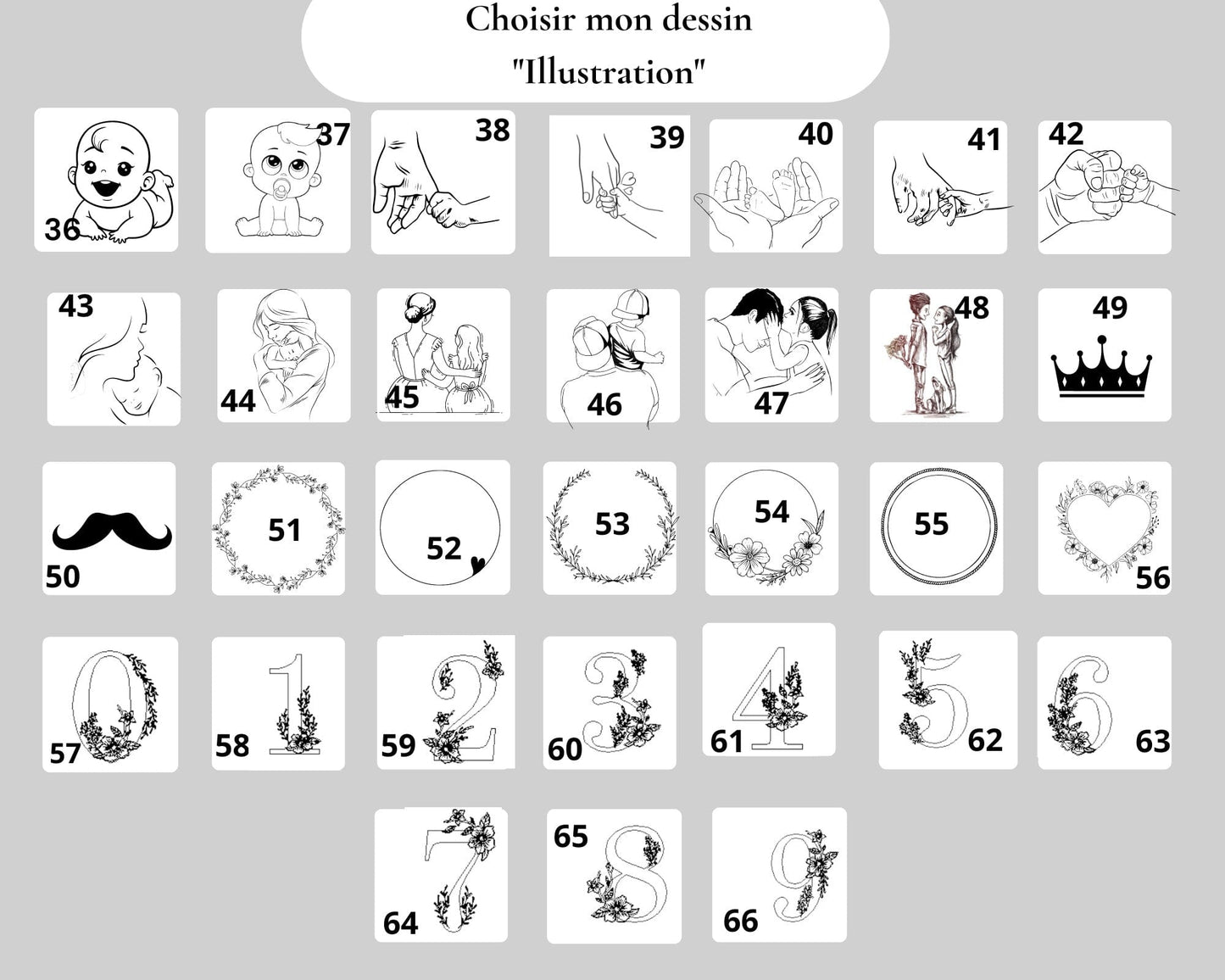 Choisir mon dessin
"Illustration"

36 37 38 39 40 41 42

43 44 45 46 47 48 49

50 51 52 53 54 55 56

0 57 1 58 2 59 3 60 4 61 5 62 6 63

7 64 65 8 9 66